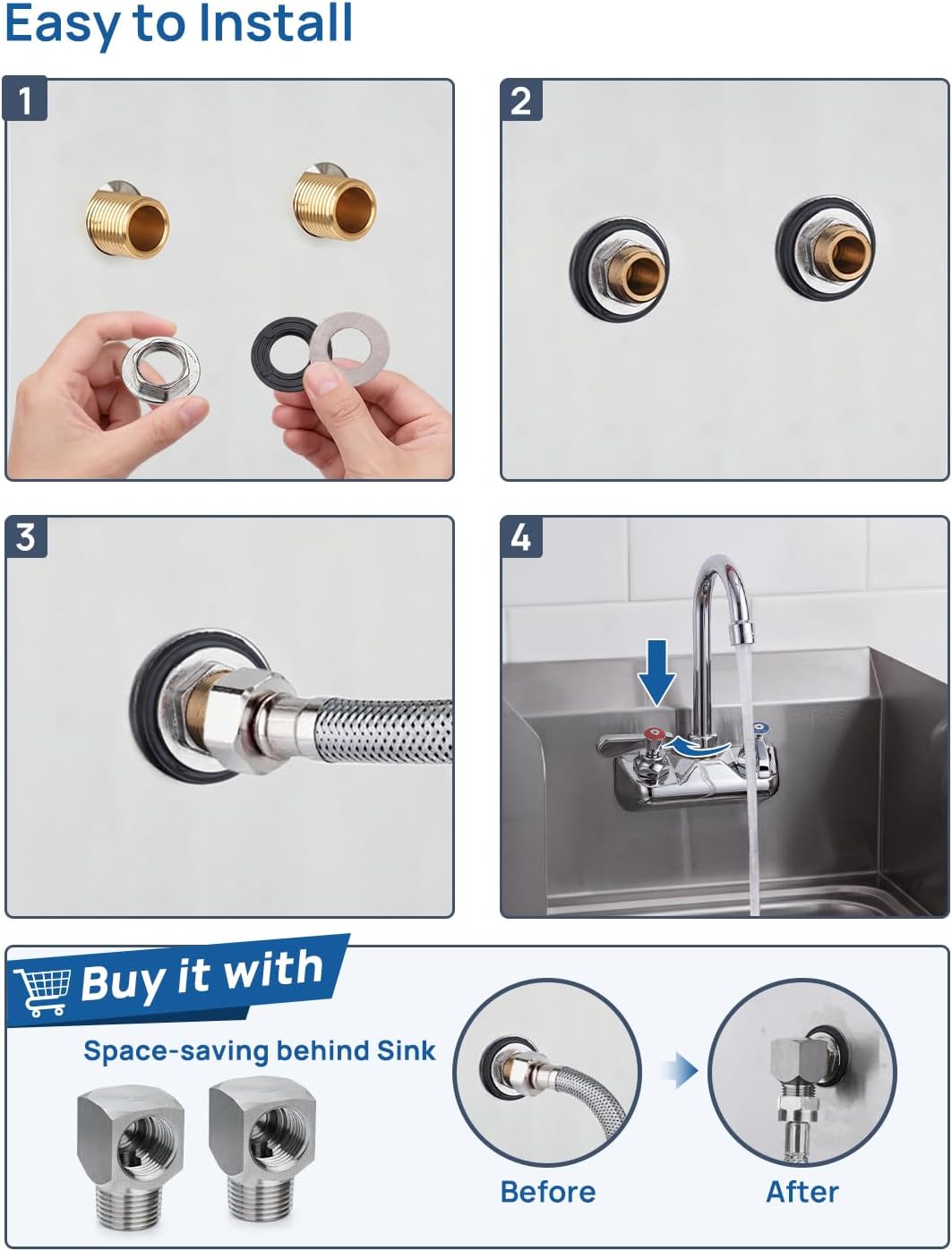 Easy to Install

1

2

3

4

Buy it with

Space-saving behind Sink

Before

After